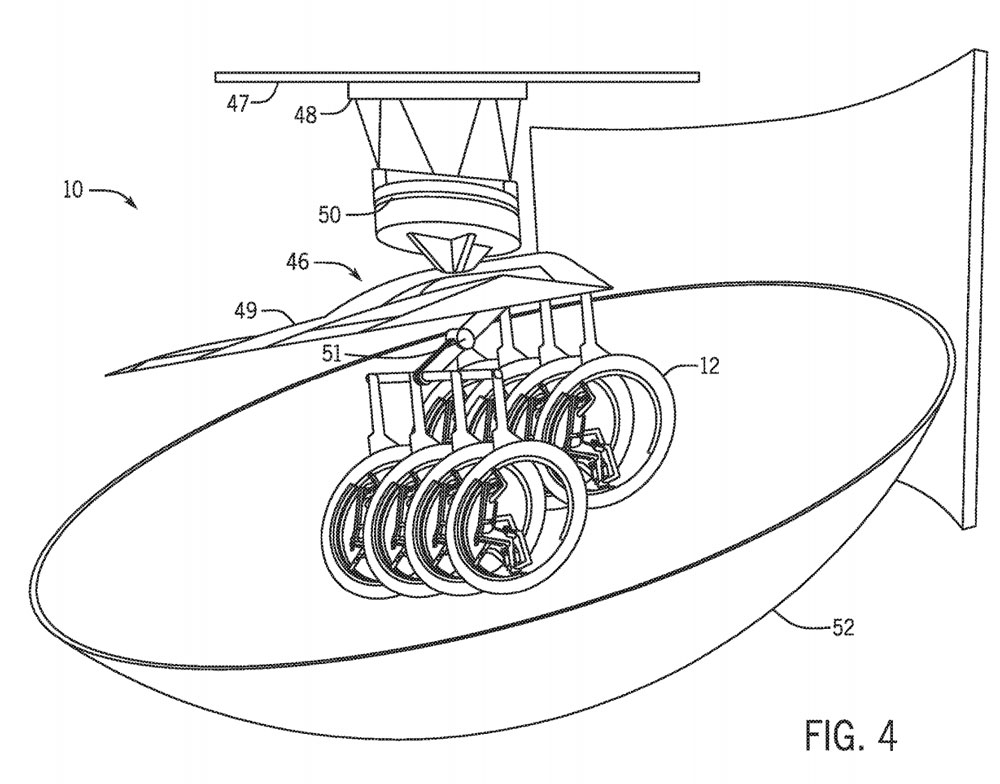 47
48
10
50
46
49
51
12
52
FIG. 4