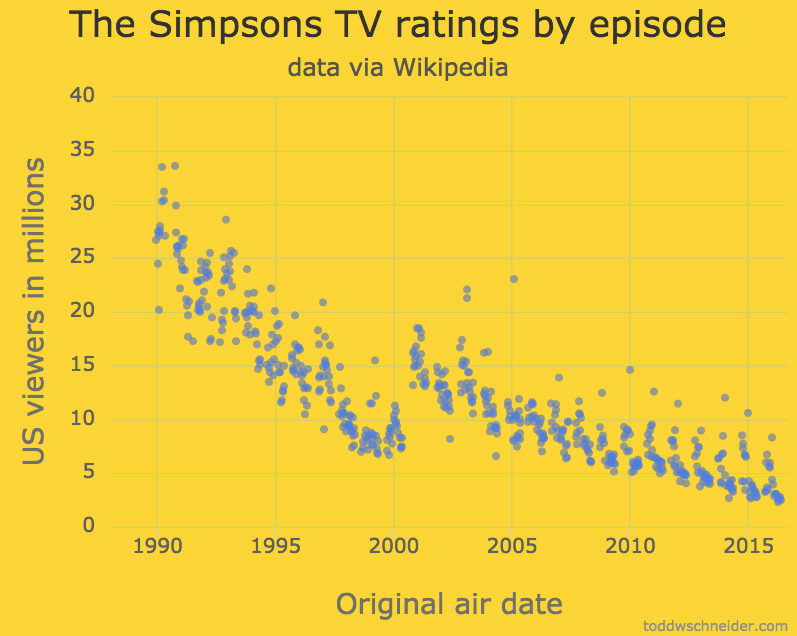 The Simpsons TV ratings by episode

data via Wikipedia

US viewers in millions

40
35
30
25
20
15
10
5
0

1990 1995 2000 2005 2010 2015

Original air date

toddwschneider.com