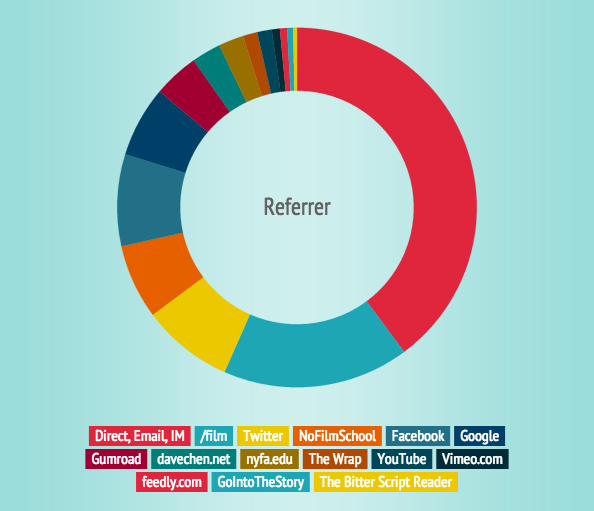 Referrer

Direct, Email, IM /film Twitter NoFilmSchool Facebook Google Gumroad davechen.net nyfa.edu The Wrap YouTube Vimeo.com feedly.com GoIntoTheStory The Bitter Script Reader