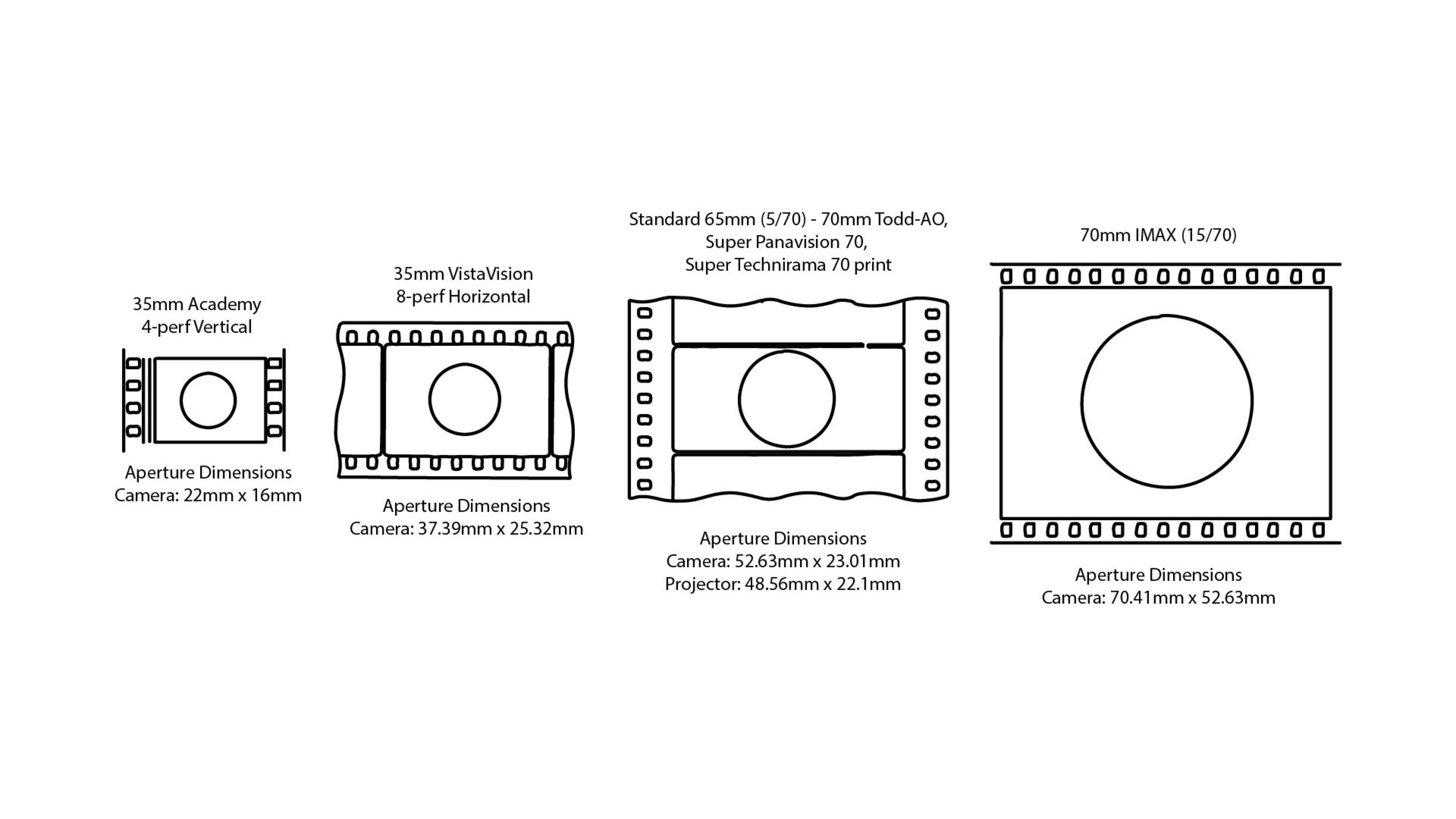 35mm Academy
4-perf Vertical

Aperture Dimensions
Camera: 22mm x 16mm

35mm VistaVision
8-perf Horizontal

Aperture Dimensions
Camera: 37.39mm x 25.32mm

Standard 65mm (5/70) - 70mm Todd-AO,
Super Panavision 70,
Super Technirama 70 print

Aperture Dimensions
Camera: 52.63mm x 23.01mm
Projector: 48.56mm x 22.1mm

70mm IMAX (15/70)

Aperture Dimensions
Camera: 70.41mm x 52.63mm