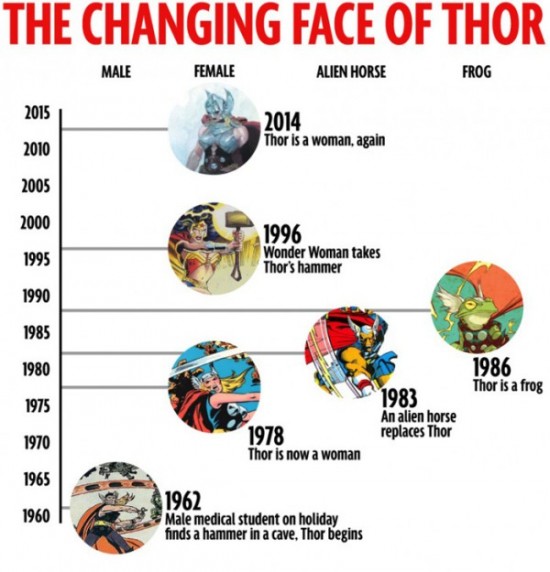 THE CHANGING FACE OF THOR

MALE FEMALE ALIEN HORSE FROG

2015
2010
2005
2000
1995
1990
1985
1980
1975
1970
1965
1960

2014
Thor is a woman, again

1996
Wonder Woman takes Thor's hammer

1986
Thor is a frog

1983
An alien horse replaces Thor

1978
Thor is now a woman

1962
Male medical student on holiday finds a hammer in a cave, Thor begins