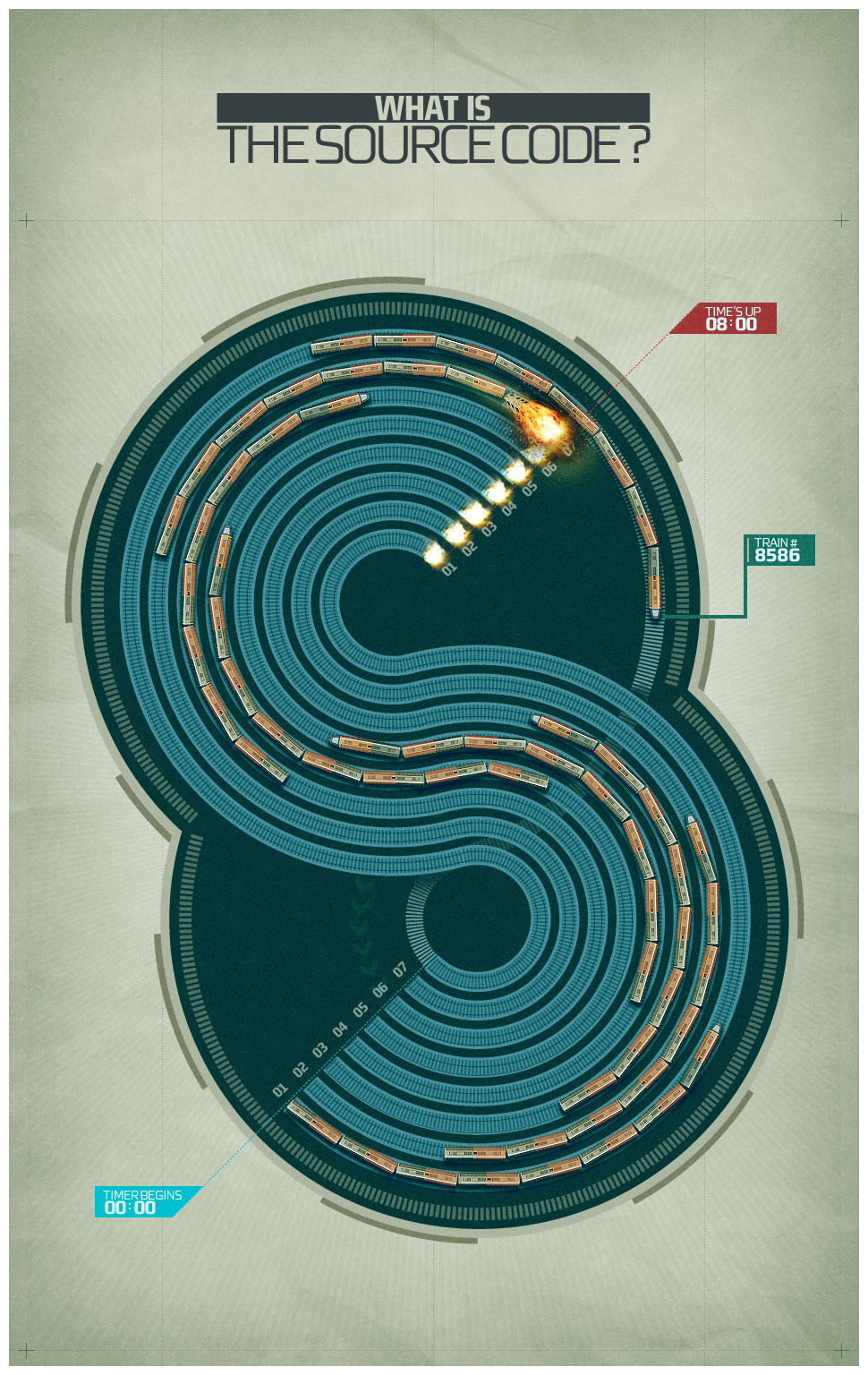 WHAT IS
THE SOURCE CODE ?

TIME'S UP
08:00

01 02 03 04 05 06 07

TRAIN #
8586

01 02 03 04 05 06 07

TIMER BEGINS
00:00