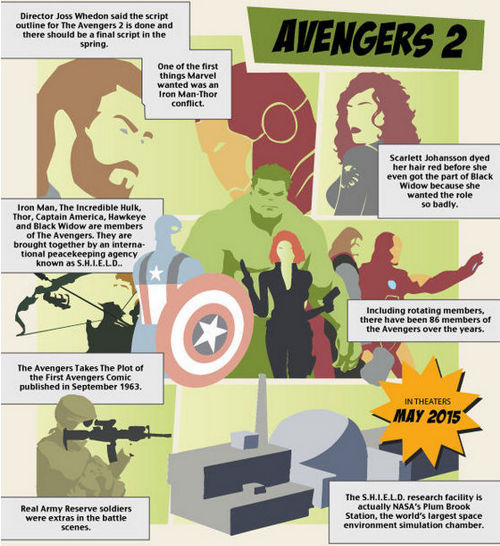 Director Joss Whedon said the script outline for The Avengers 2 is done and there should be a final script in the spring.

AVENGERS 2

One of the first things Marvel wanted was an Iron Man-Thor conflict.

Scarlett Johansson dyed her hair red before she even got the part of Black Widow because she wanted the role so badly.

Iron Man, The Incredible Hulk, Thor, Captain America, Hawkeye and Black Widow are members of The Avengers. They are brought together by an international peacekeeping agency known as S.H.I.E.L.D..

Including rotating members, there have been 86 members of the Avengers over the years.

The Avengers Takes The Plot of the First Avengers Comic published in September 1963.

IN THEATERS
MAY 2015

Real Army Reserve soldiers were extras in the battle scenes.

The S.H.I.E.L.D. research facility is actually NASA's Plum Brook Station, the world's largest space environment simulation chamber.