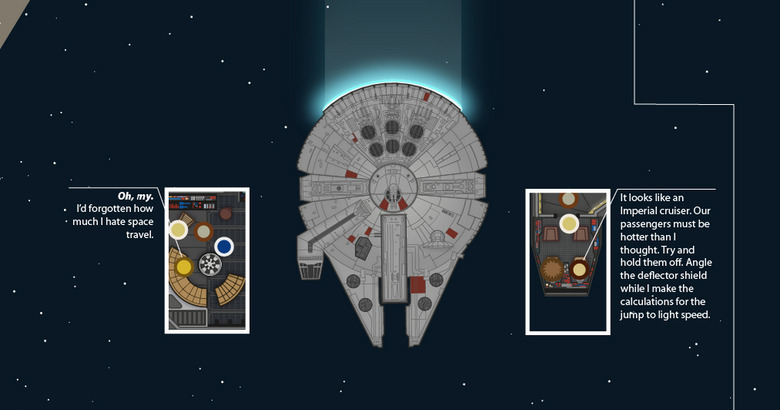 Oh, my.
I'd forgotten how much I hate space travel.

It looks like an Imperial cruiser. Our passengers must be hotter than I thought. Try and hold them off. Angle the deflector shield while I make the calculations for the jump to light speed.