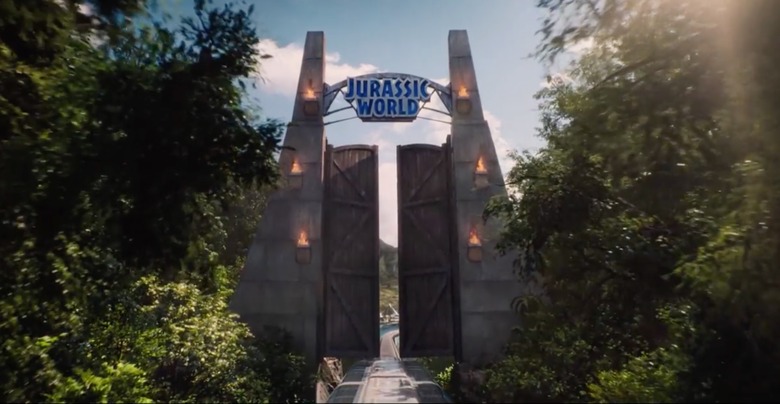 JURASSIC WORLD