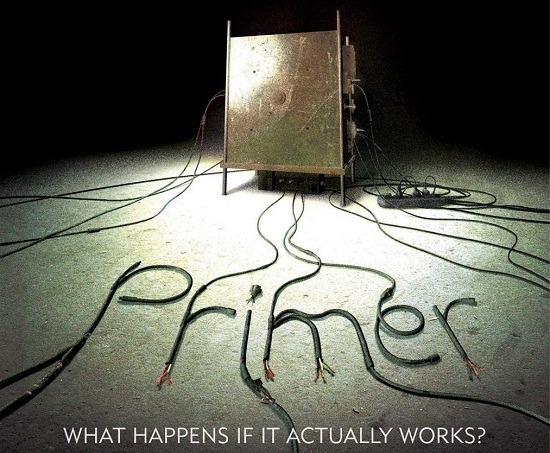 primer

WHAT HAPPENS IF IT ACTUALLY WORKS?