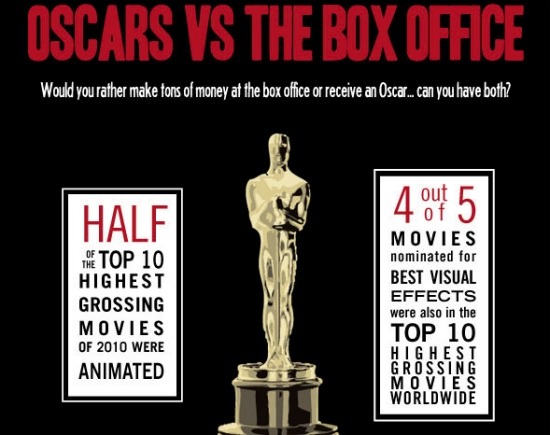 OSCARS VS THE BOX OFFICE

Would you rather make tons of money at the box office or receive an Oscar... can you have both?

HALF OF THE TOP 10 HIGHEST GROSSING MOVIES OF 2010 WERE ANIMATED

4 out of 5 MOVIES nominated for BEST VISUAL EFFECTS were also in the TOP 10 HIGHEST GROSSING MOVIES WORLDWIDE