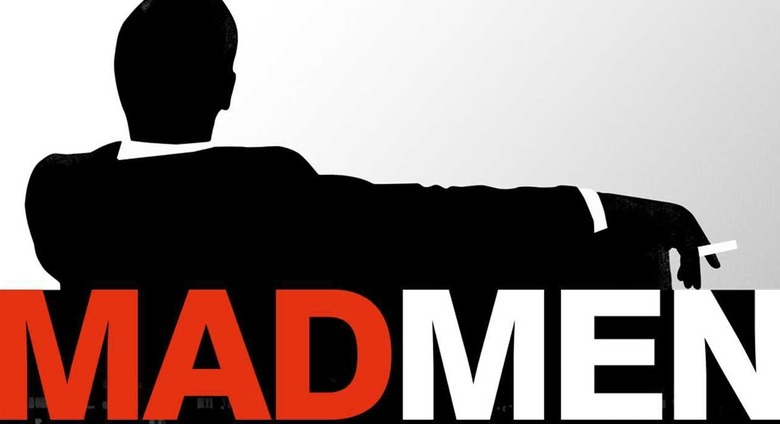 MADMEN