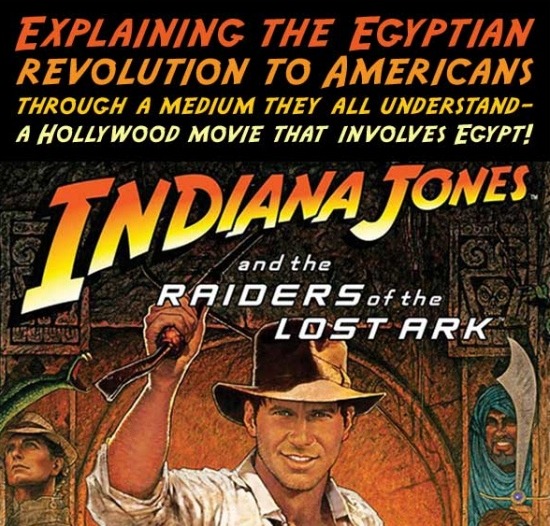 EXPLAINING THE EGYPTIAN REVOLUTION TO AMERICANS THROUGH A MEDIUM THEY ALL UNDERSTAND– A HOLLYWOOD MOVIE THAT INVOLVES EGYPT!

INDIANA JONES™

and the RAIDERS of the LOST ARK™