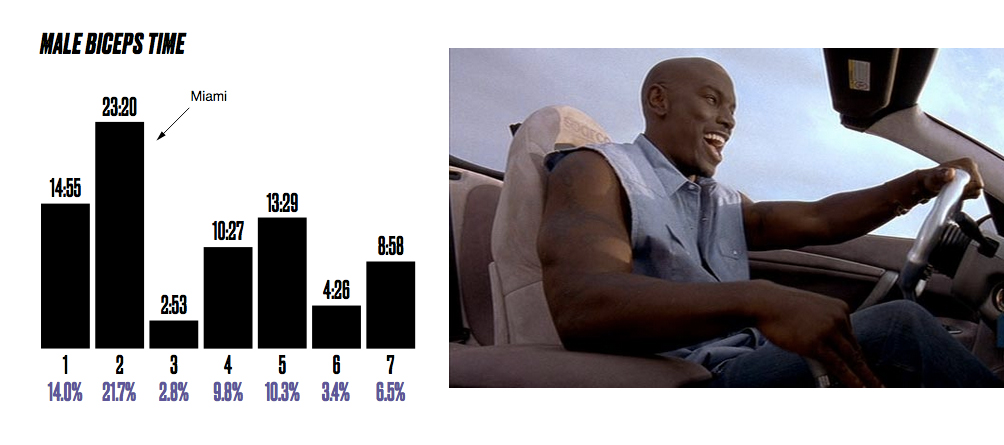 MALE BICEPS TIME

Miami

14:55
23:20
2:53
10:27
13:29
4:26
8:58

1
14.0%
2
21.7%
3
2.8%
4
9.8%
5
10.3%
6
3.4%
7
6.5%