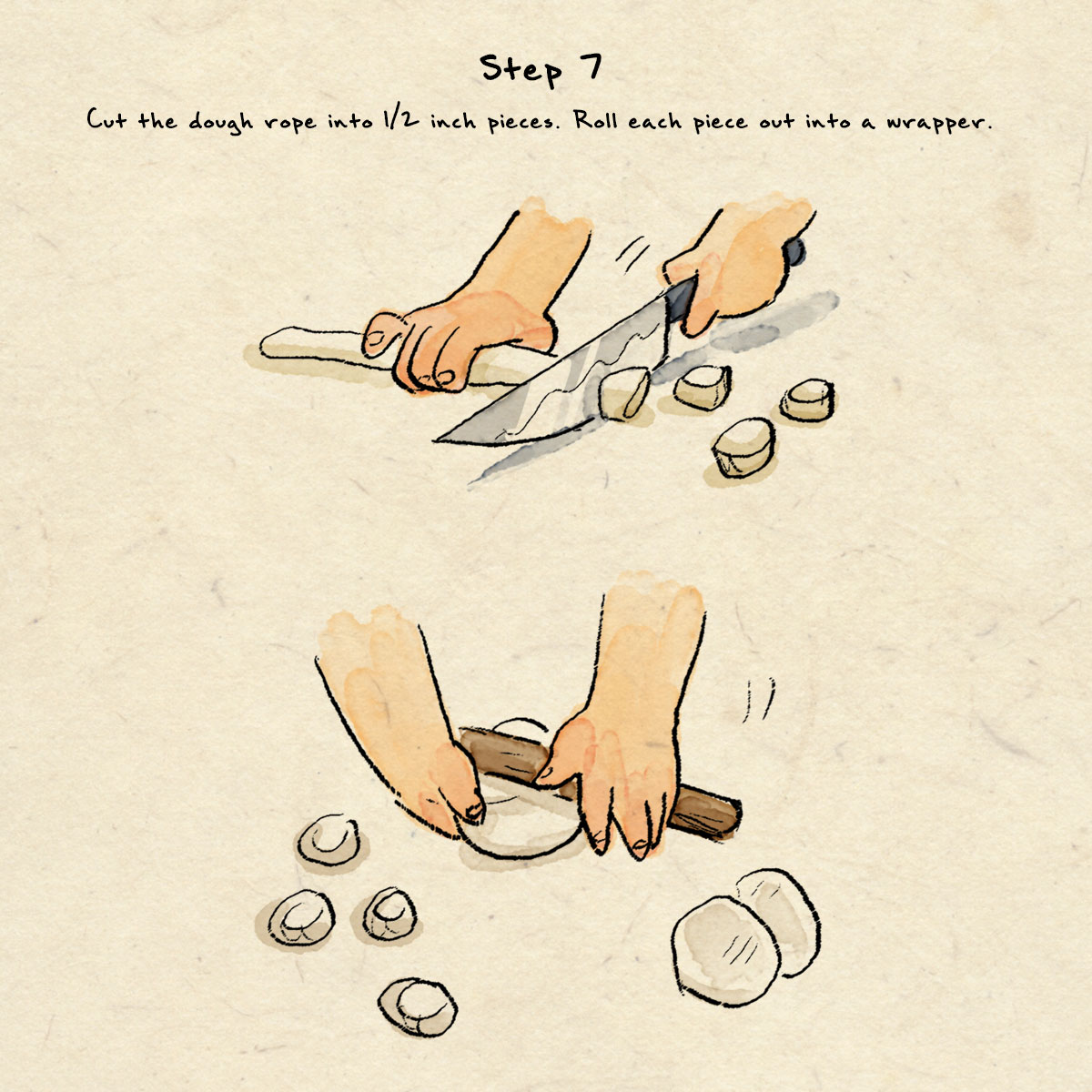 Step 7

Cut the dough rope into 1/2 inch pieces. Roll each piece out into a wrapper.