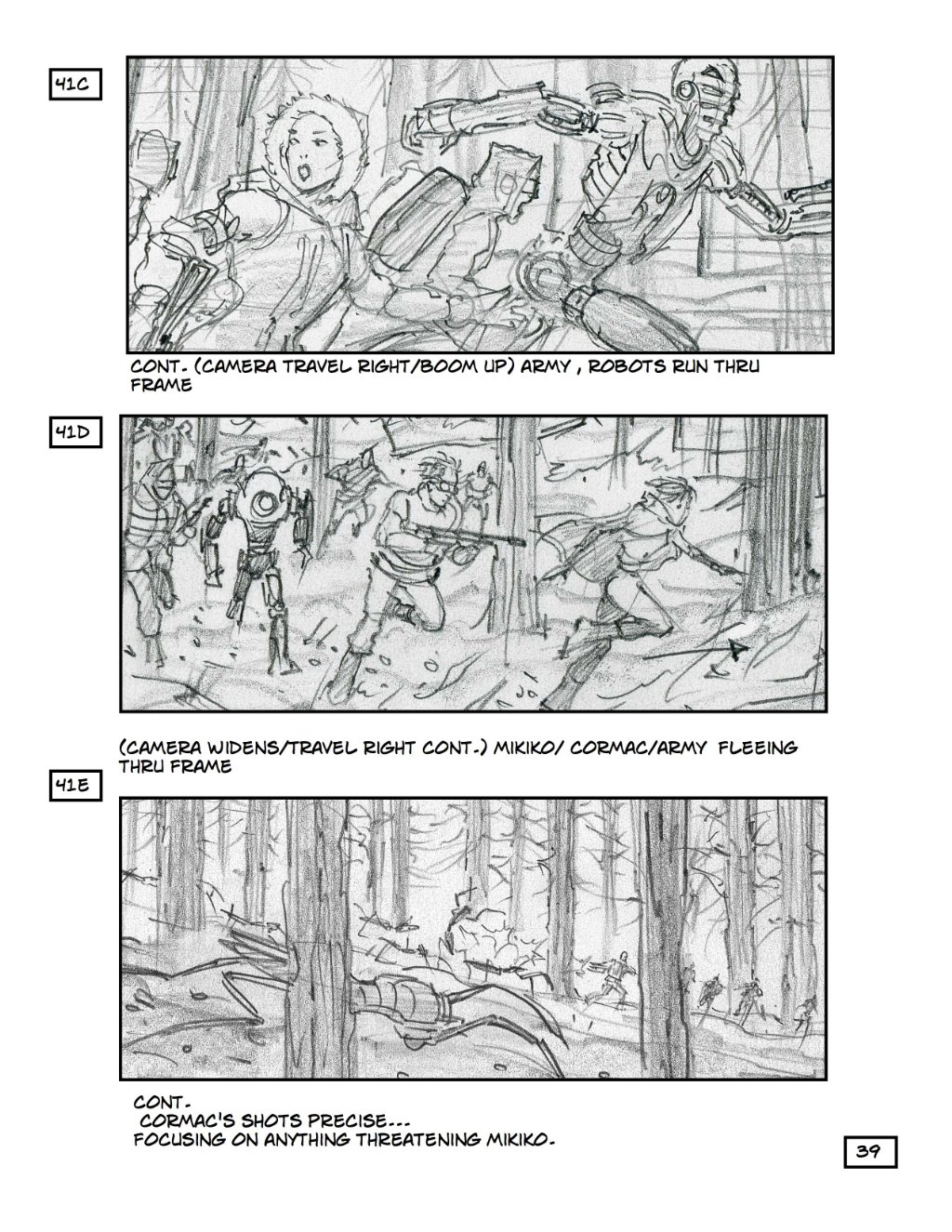 41C

CONT. (CAMERA TRAVEL RIGHT/BOOM UP) ARMY , ROBOTS RUN THRU FRAME

41D

(CAMERA WIDENS/TRAVEL RIGHT CONT.) MIKIKO/ CORMAC/ARMY FLEEING THRU FRAME

41E

CONT.
CORMAC'S SHOTS PRECISE...
FOCUSING ON ANYTHING THREATENING MIKIKO.

39