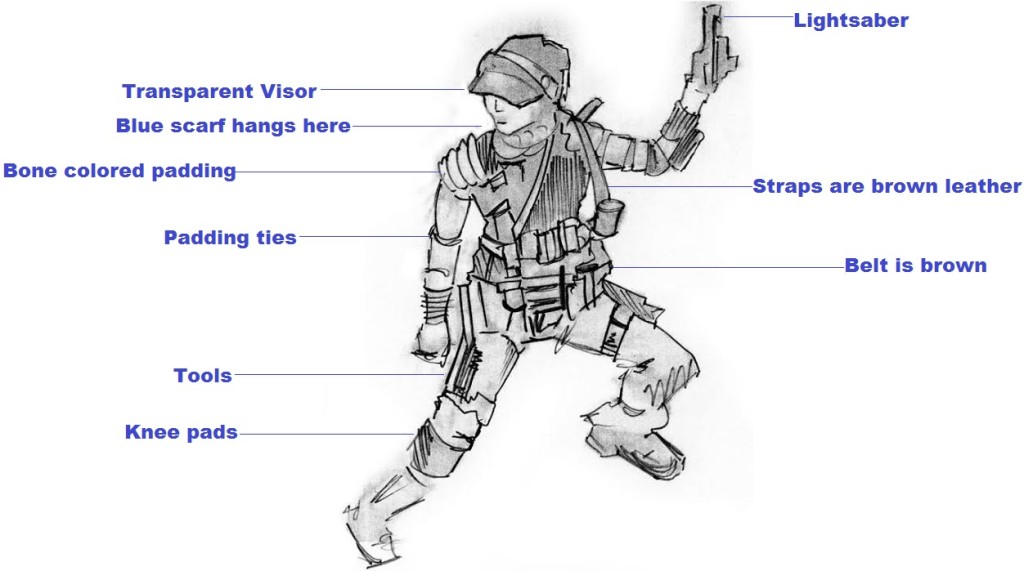 Lightsaber
Transparent Visor
Blue scarf hangs here
Bone colored padding
Straps are brown leather
Padding ties
Belt is brown
Tools
Knee pads